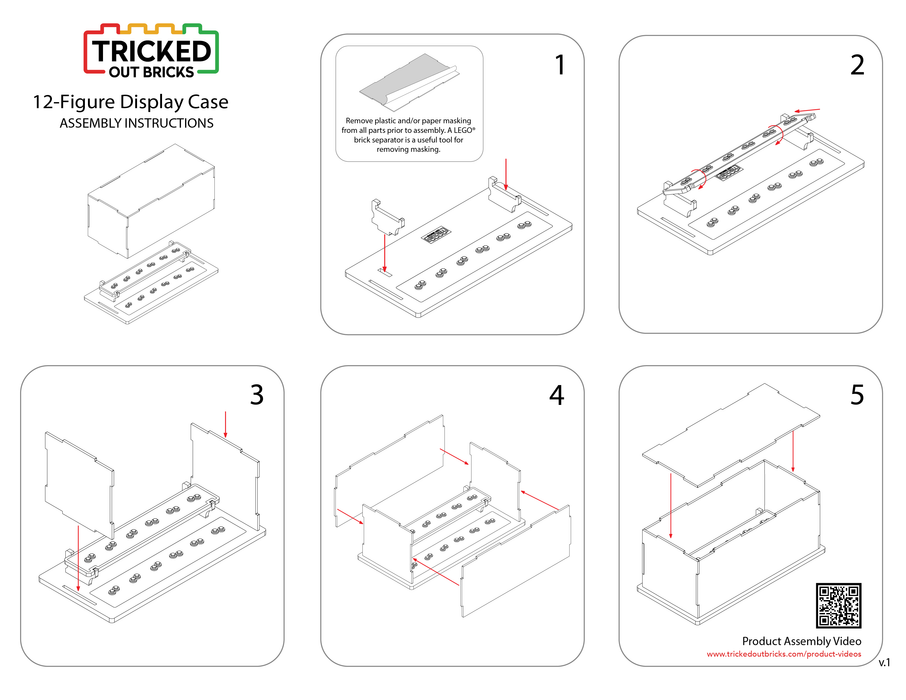 TRICKED OUT BRICKS

12-Figure Display Case
ASSEMBLY INSTRUCTIONS

1

Remove plastic and/or paper masking from all parts prior to assembly. A LEGO® brick separator is a useful tool for removing masking.

2

3

4

5

Product Assembly Video
www.trickedoutbricks.com/product-videos

v.1