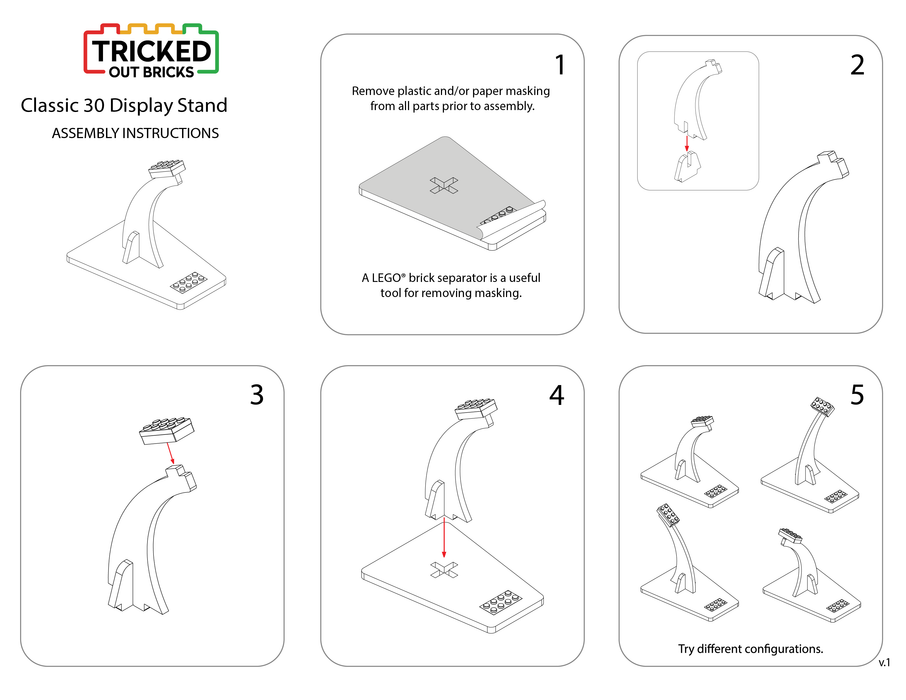 TRICKED
OUT BRICKS

Classic 30 Display Stand

ASSEMBLY INSTRUCTIONS

1

Remove plastic and/or paper masking from all parts prior to assembly.

A LEGO® brick separator is a useful tool for removing masking.

2

3

4

5

Try different configurations.

v.1